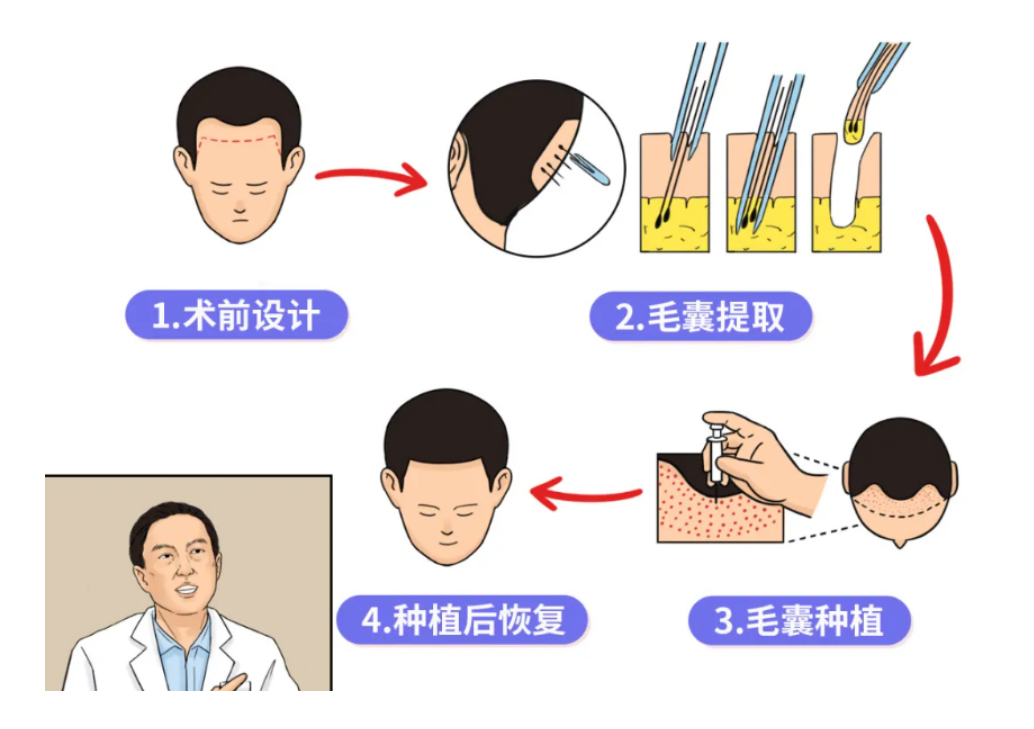 1.术前设计

2.毛囊提取

3.毛囊种植

4.种植后恢复